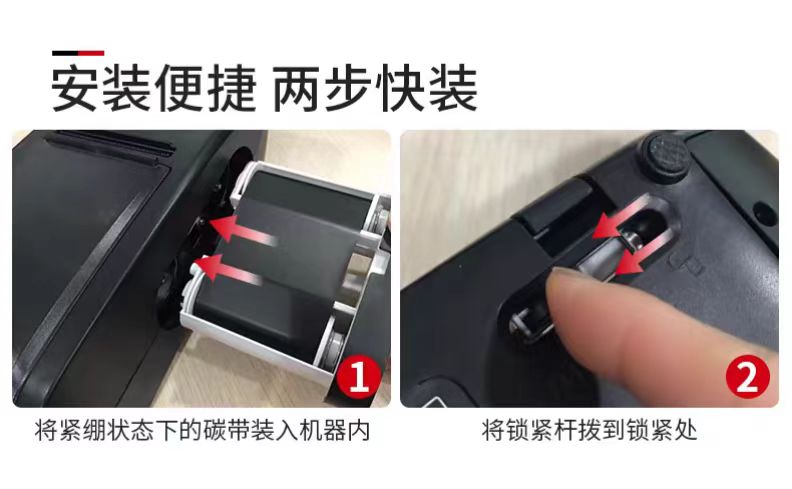 安装便捷 两步快装

1

将紧绷状态下的碳带装入机器内

2

将锁紧杆拨到锁紧处